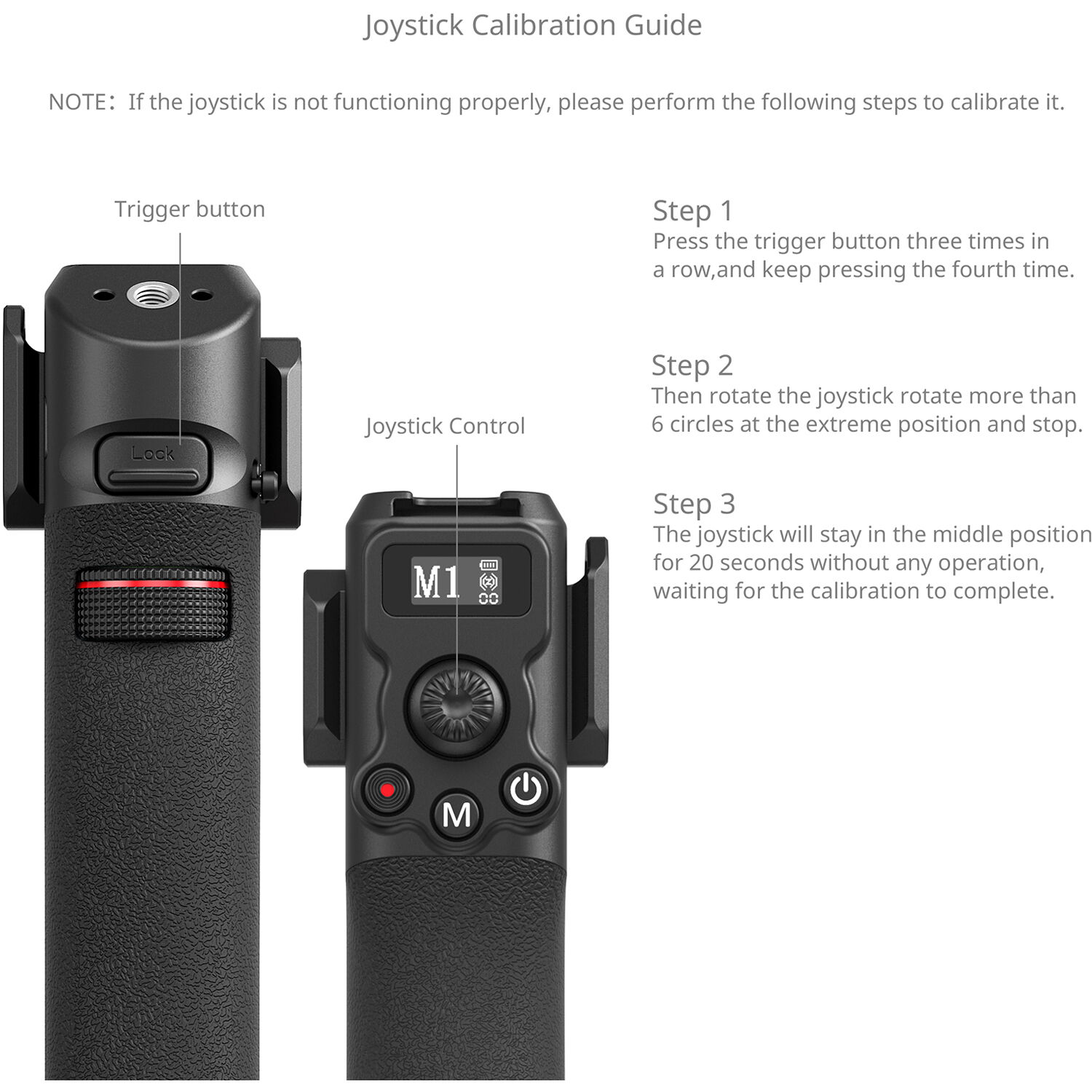 Joystick Calibration Guide

NOTE：If the joystick is not functioning properly, please perform the following steps to calibrate it.

Trigger button

Lock

Joystick Control

M1

M

Step 1
Press the trigger button three times in a row,and keep pressing the fourth time.

Step 2
Then rotate the joystick rotate more than 6 circles at the extreme position and stop.

Step 3
The joystick will stay in the middle position for 20 seconds without any operation, waiting for the calibration to complete.