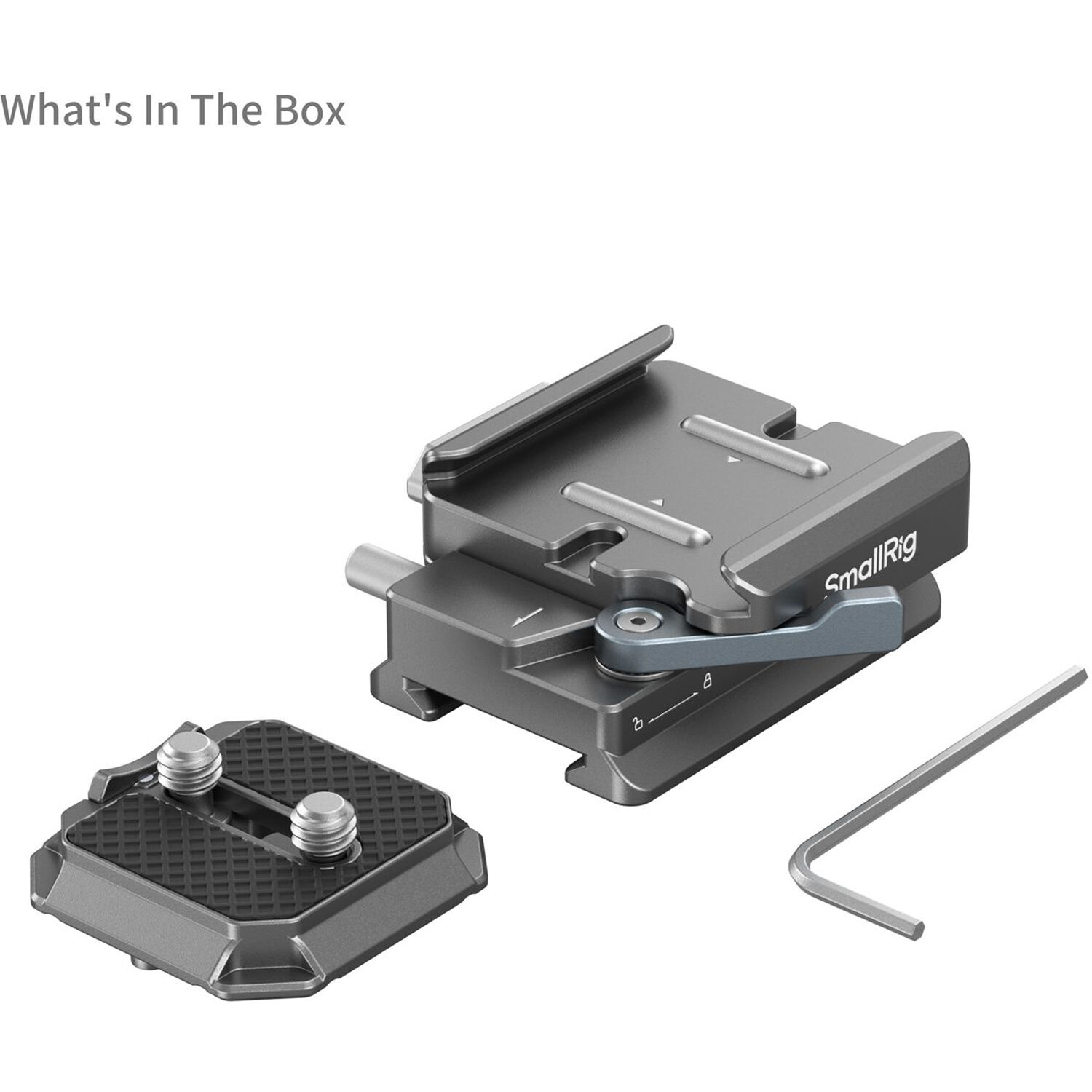 What's In The Box

SmallRig