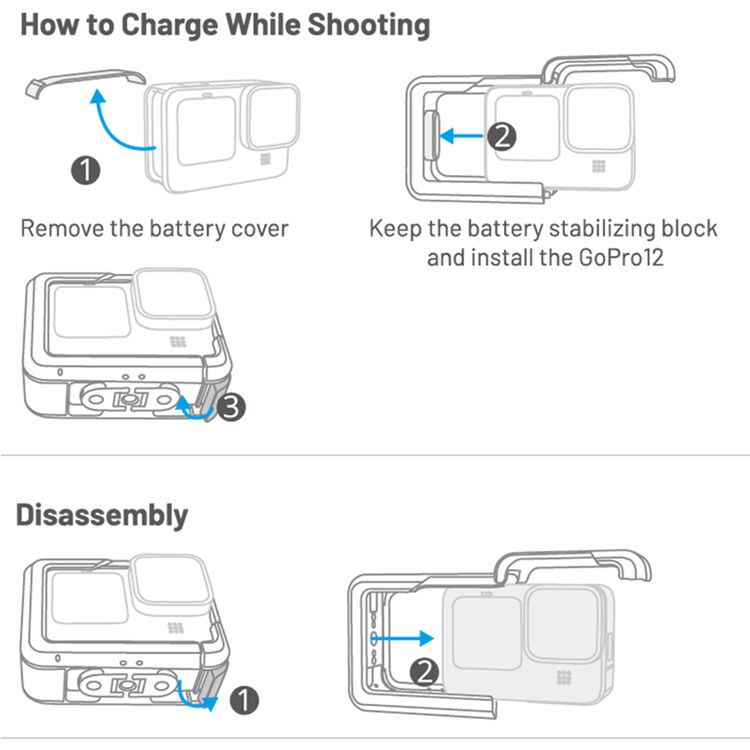 How to Charge While Shooting

1

Remove the battery cover

2

Keep the battery stabilizing block and install the GoPro12

3

Disassembly

1

2