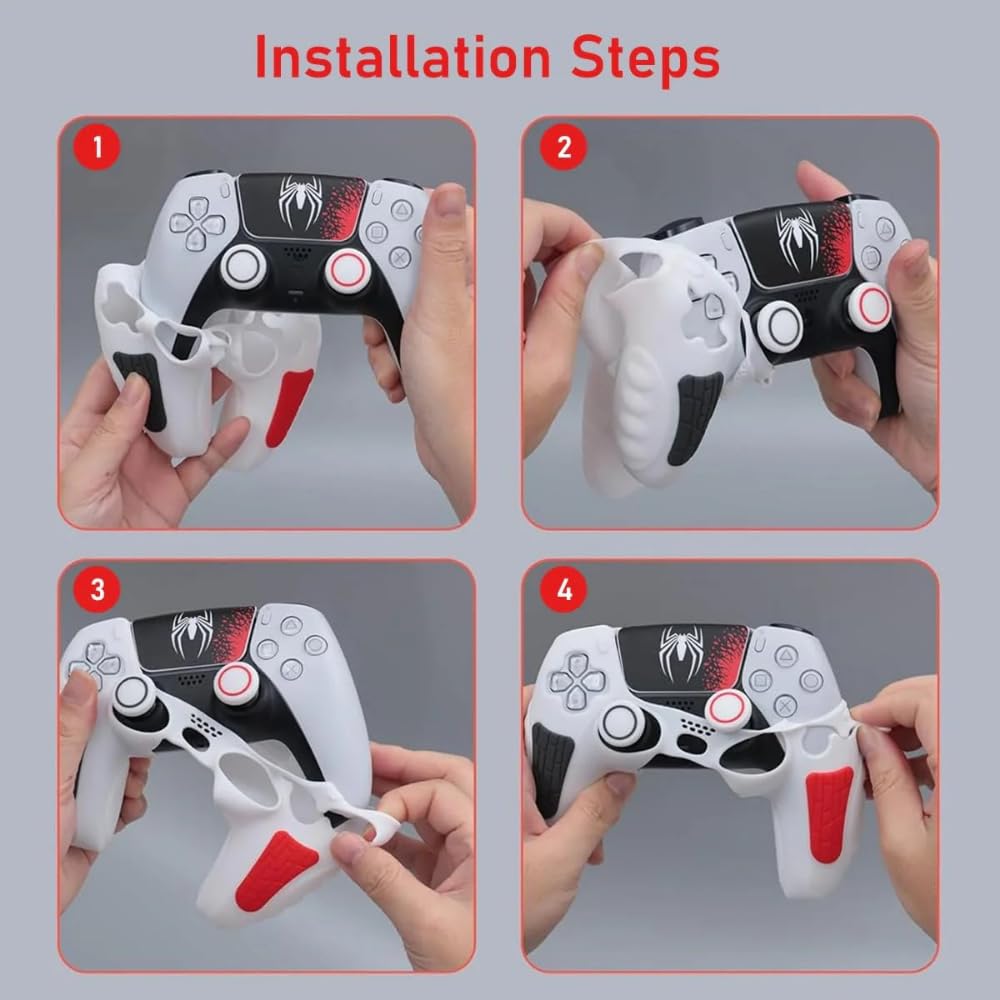 Installation Steps

1

2

3

4