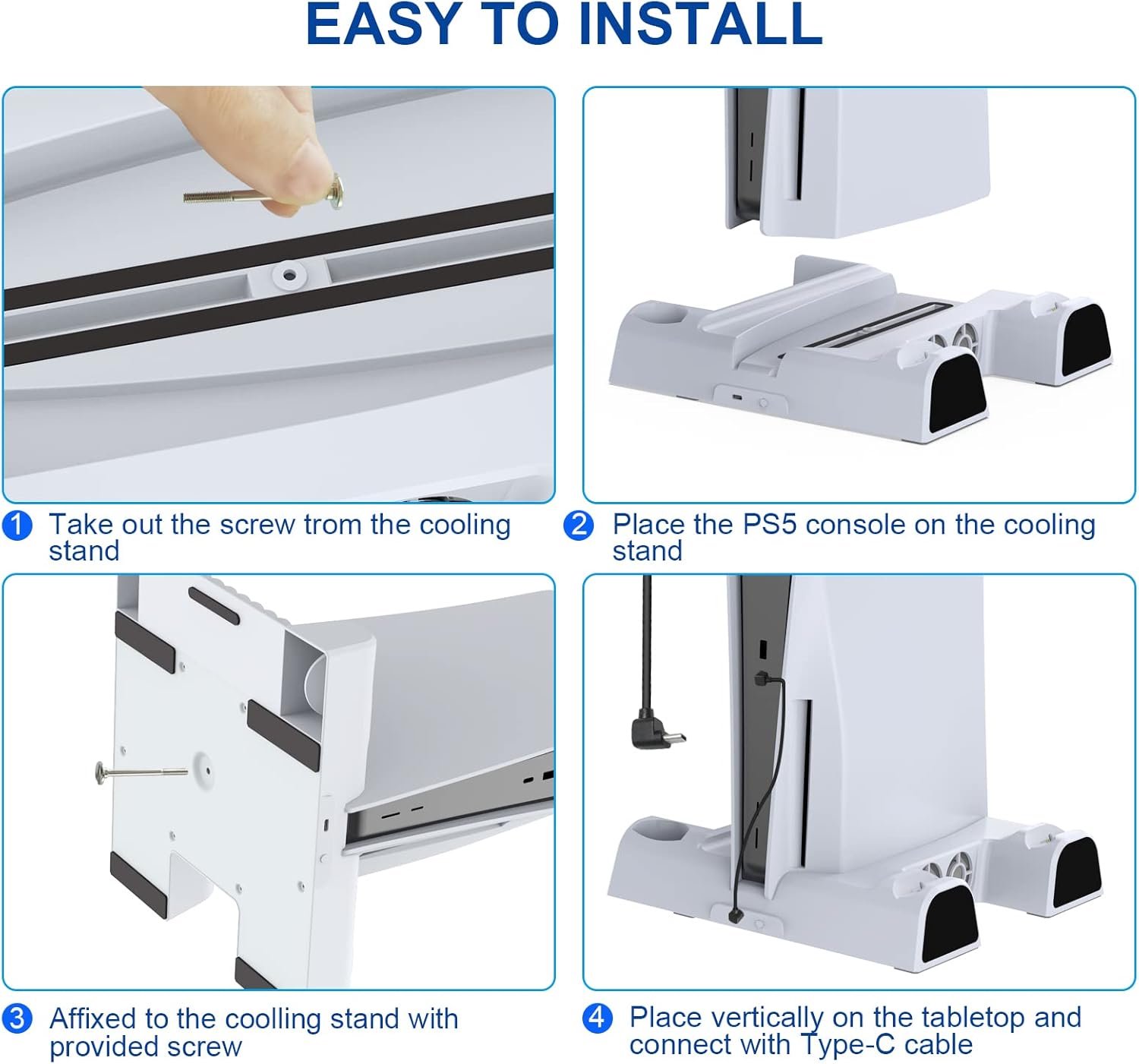 EASY TO INSTALL

1 Take out the screw trom the cooling stand

2 Place the PS5 console on the cooling stand

3 Affixed to the coolling stand with provided screw

4 Place vertically on the tabletop and connect with Type-C cable