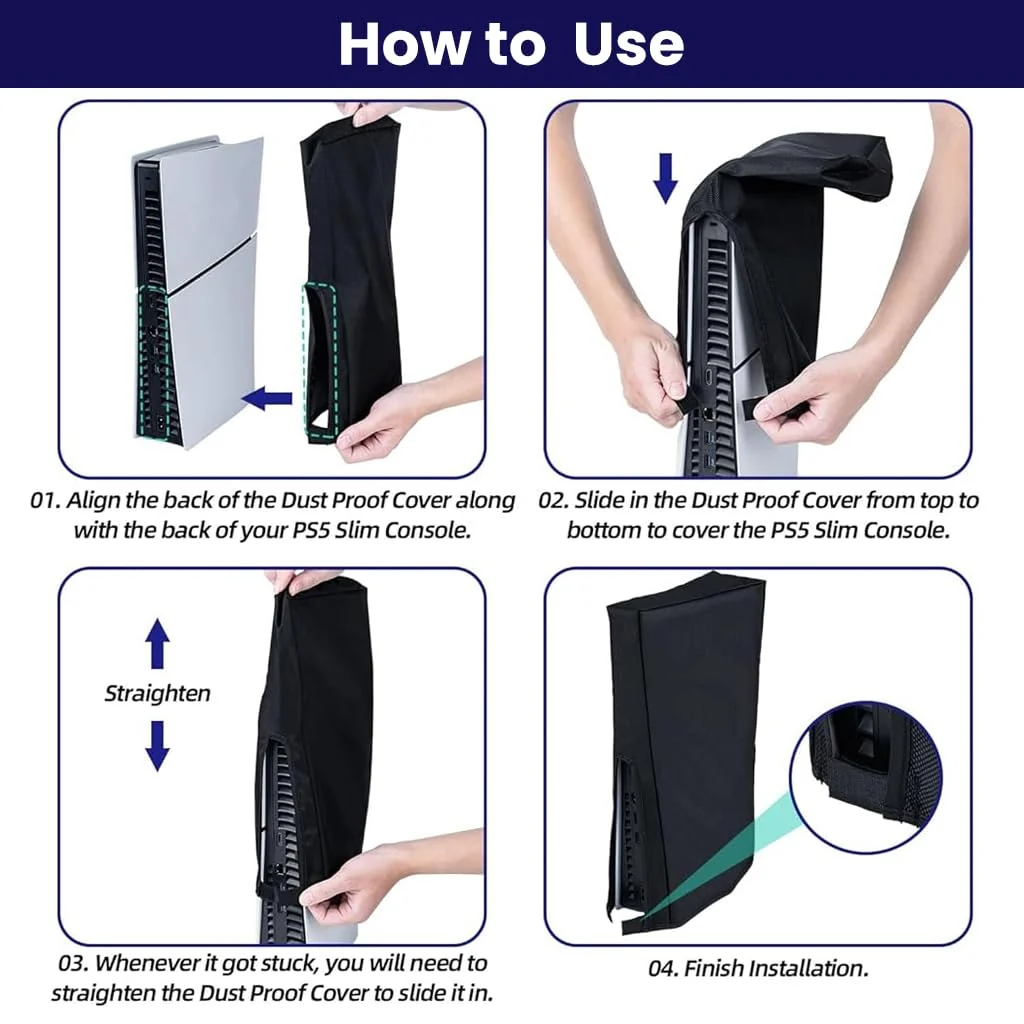 How to Use

01. Align the back of the Dust Proof Cover along with the back of your PS5 Slim Console.

02. Slide in the Dust Proof Cover from top to bottom to cover the PS5 Slim Console.

Straighten

03. Whenever it got stuck, you will need to straighten the Dust Proof Cover to slide it in.

04. Finish Installation.