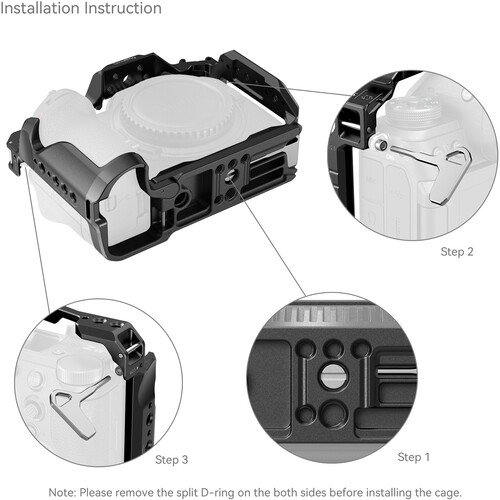 Installation Instruction

Step 2

Step 3

Step 1

Note: Please remove the split D-ring on the both sides before installing the cage.