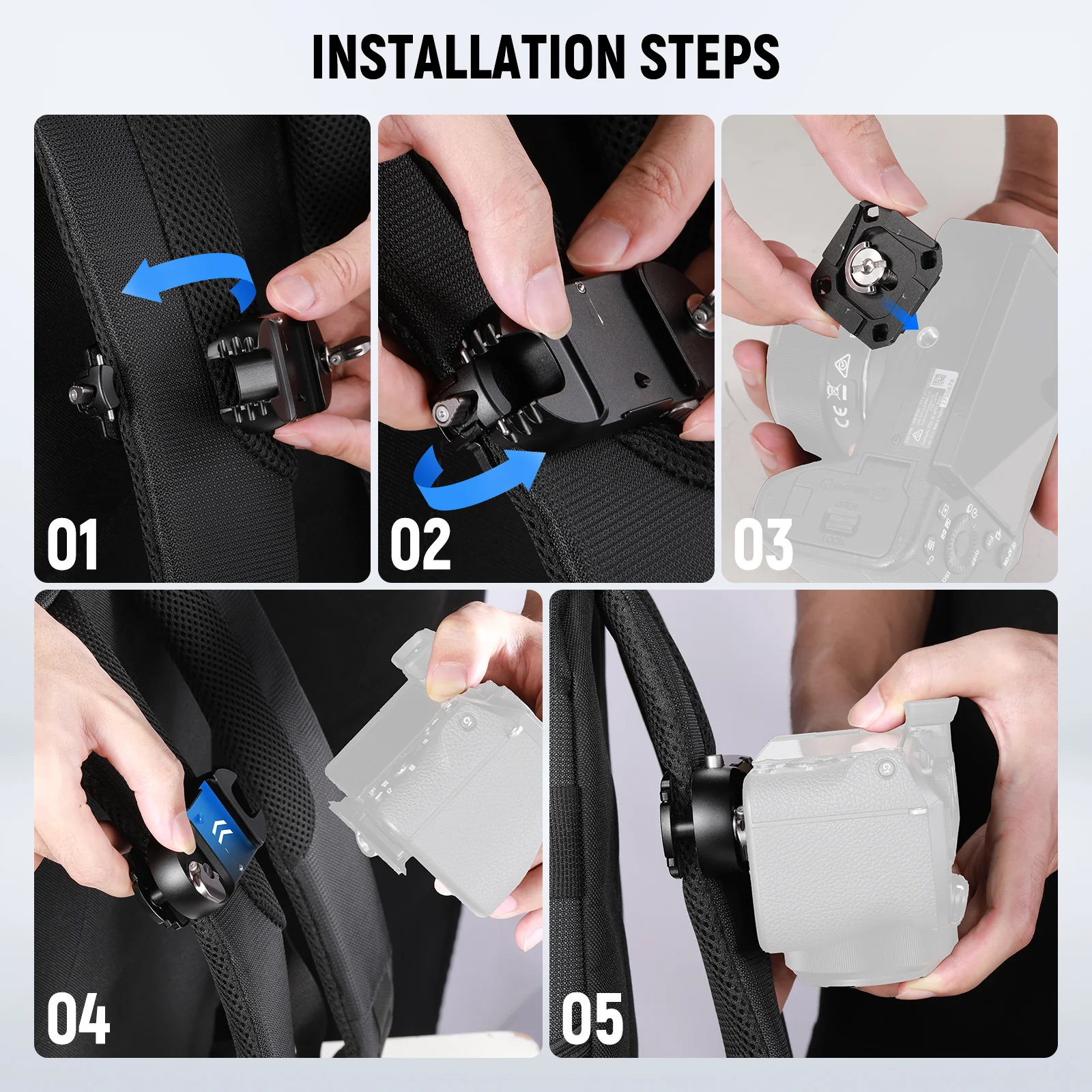 INSTALLATION STEPS

01

02

03

04

05