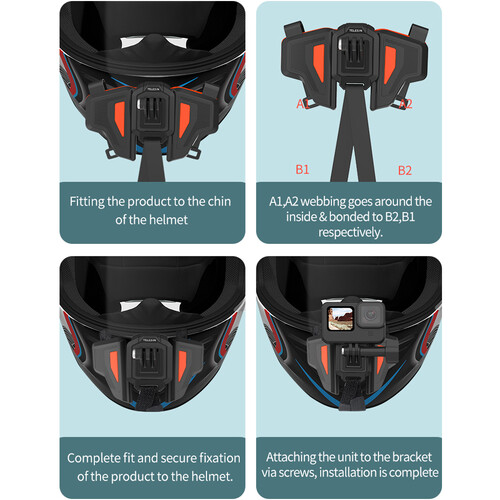 TELESIN

Fitting the product to the chin of the helmet

TELESIN

A1

A2

B1

B2

A1,A2 webbing goes around the inside & bonded to B2,B1 respectively.

TELESIN

Complete fit and secure fixation of the product to the helmet.

Attaching the unit to the bracket via screws, installation is complete