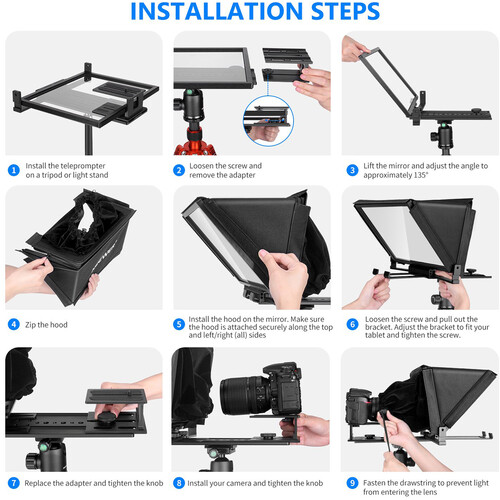 INSTALLATION STEPS

1 Install the teleprompter on a tripod or light stand

2 Loosen the screw and remove the adapter

3 Lift the mirror and adjust the angle to approximately 135°

4 Zip the hood

5 Install the hood on the mirror. Make sure the hood is attached securely along the top and left/right (all) sides

6 Loosen the screw and pull out the bracket. Adjust the bracket to fit your tablet and tighten the screw.

7 Replace the adapter and tighten the knob

8 Install your camera and tighten the knob

9 Fasten the drawstring to prevent light from entering the lens