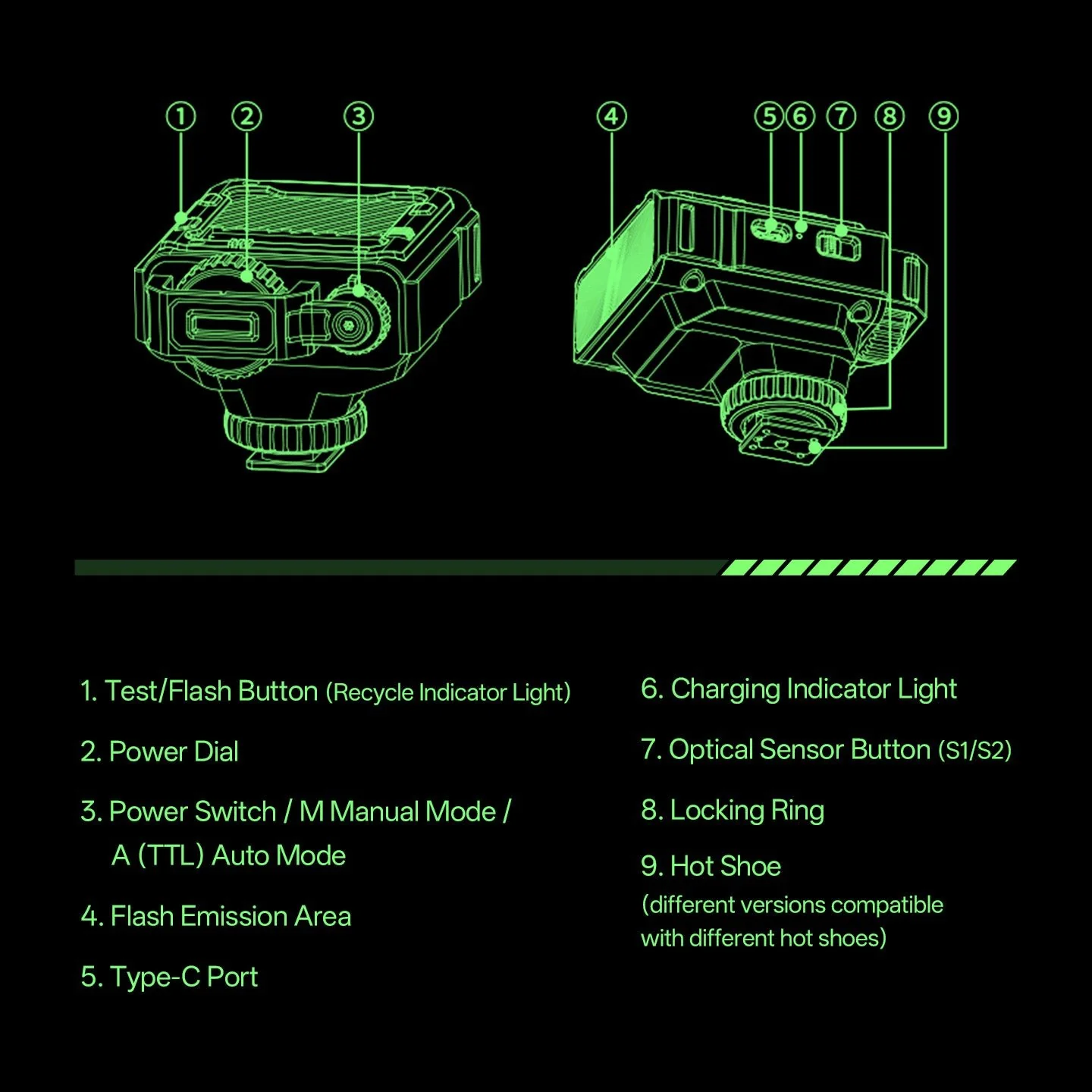 ①
②
③
④
⑤
⑥
⑦
⑧
⑨

1. Test/Flash Button (Recycle Indicator Light)

2. Power Dial

3. Power Switch / M Manual Mode / A (TTL) Auto Mode

4. Flash Emission Area

5. Type-C Port

6. Charging Indicator Light

7. Optical Sensor Button (S1/S2)

8. Locking Ring

9. Hot Shoe
(different versions compatible with different hot shoes)