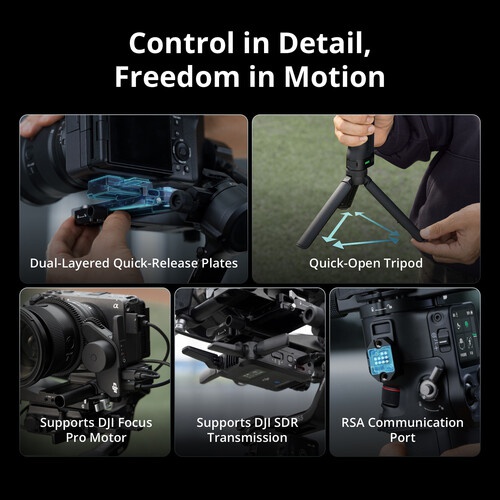 Control in Detail, Freedom in Motion

Dual-Layered Quick-Release Plates

Quick-Open Tripod

Supports DJI Focus Pro Motor

Supports DJI SDR Transmission

RSA Communication Port