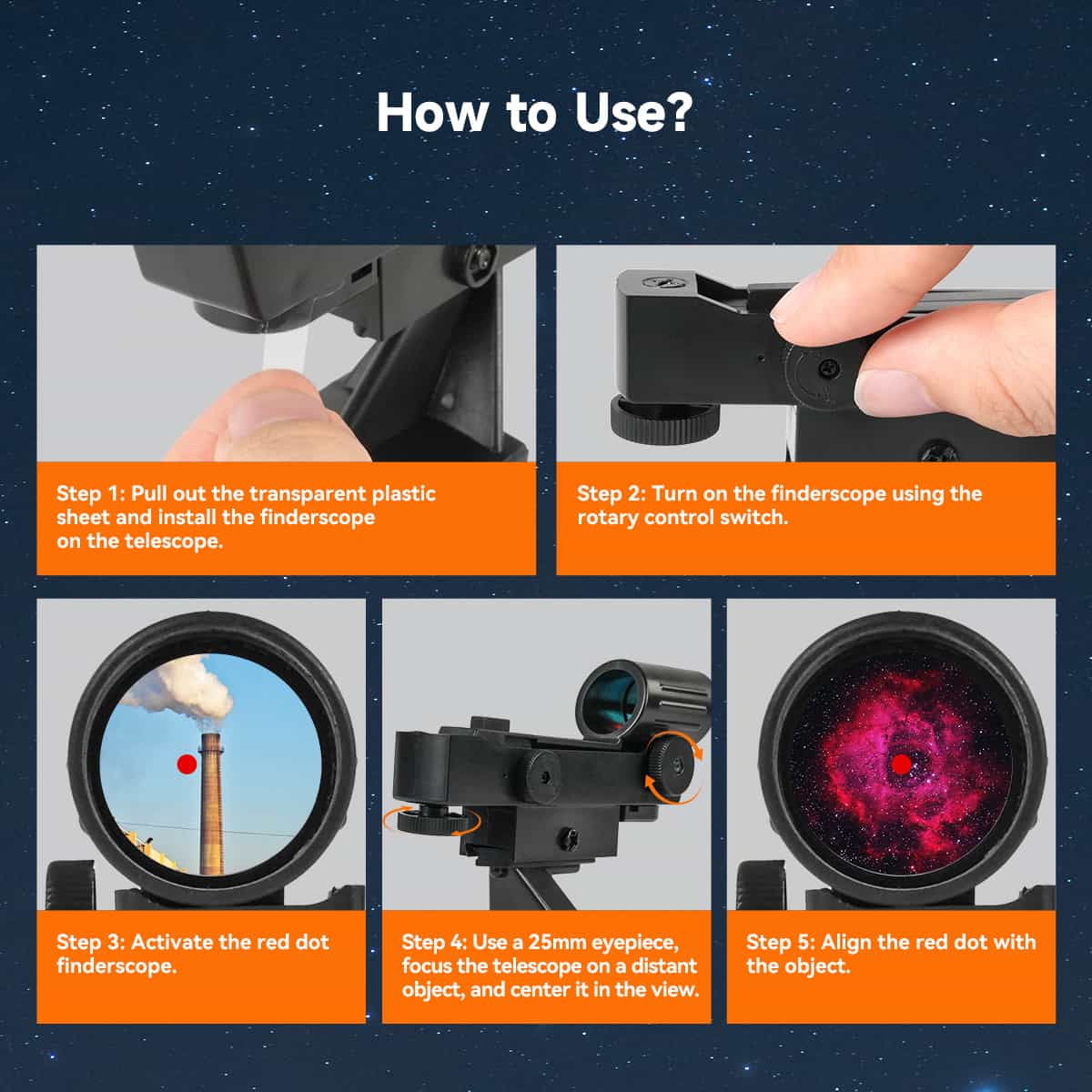 How to Use?

Step 1: Pull out the transparent plastic sheet and install the finderscope on the telescope.

Step 2: Turn on the finderscope using the rotary control switch.

Step 3: Activate the red dot finderscope.

Step 4: Use a 25mm eyepiece, focus the telescope on a distant object, and center it in the view.

Step 5: Align the red dot with the object.