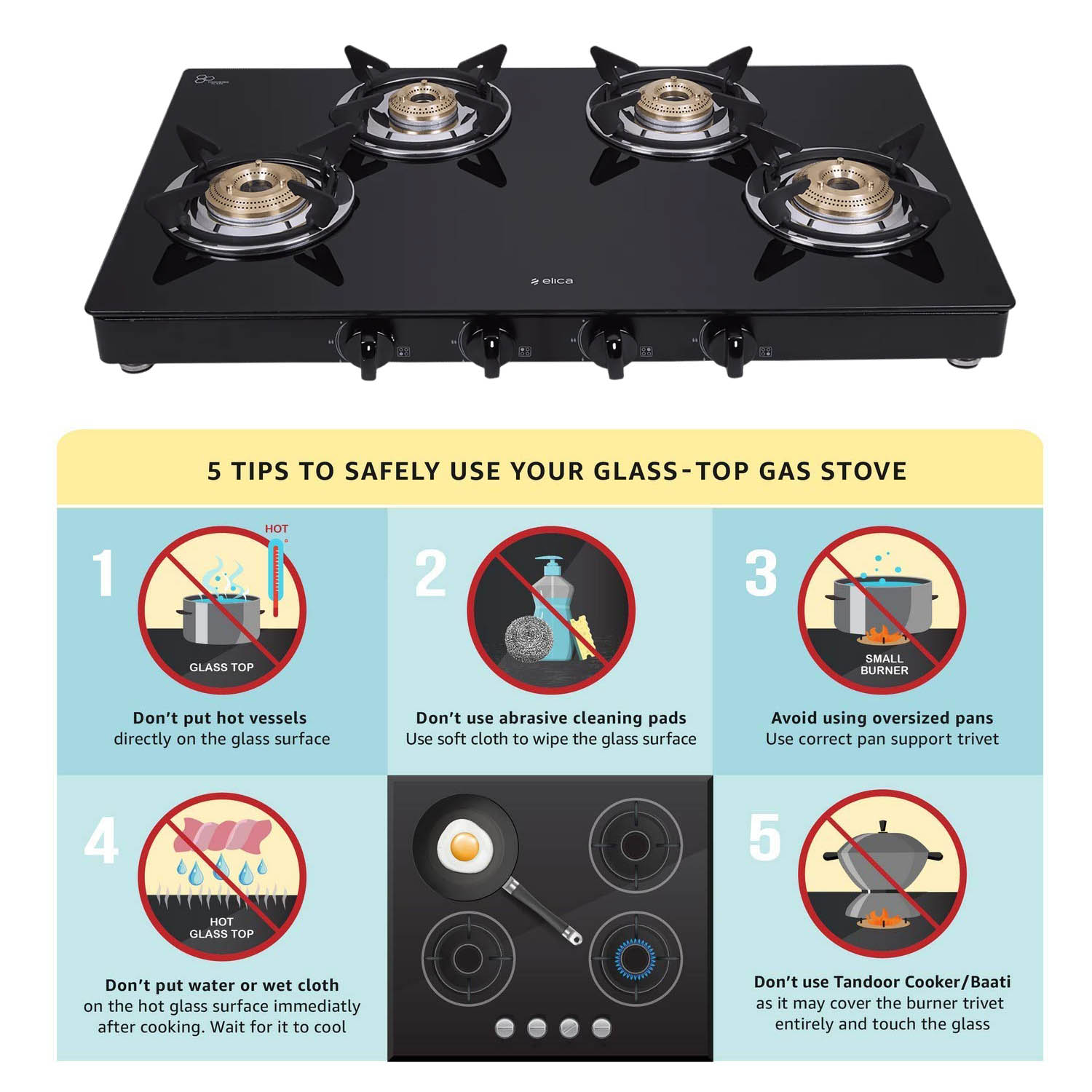 elica

5 TIPS TO SAFELY USE YOUR GLASS-TOP GAS STOVE

1

HOT

GLASS TOP

Don't put hot vessels
directly on the glass surface

2

Don't use abrasive cleaning pads
Use soft cloth to wipe the glass surface

3

SMALL BURNER

Avoid using oversized pans
Use correct pan support trivet

4

HOT GLASS TOP

Don't put water or wet cloth
on the hot glass surface immediatly after cooking. Wait for it to cool

5

Don't use Tandoor Cooker/Baati
as it may cover the burner trivet entirely and touch the glass