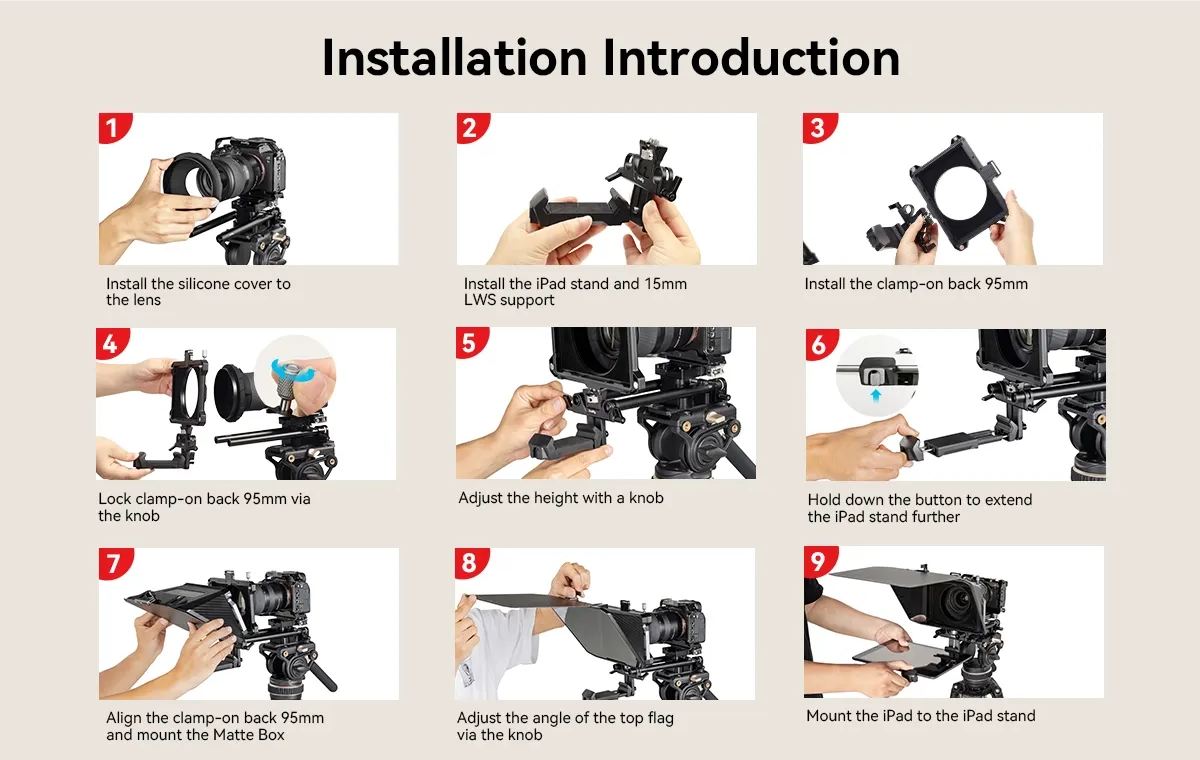 Installation Introduction

1
Install the silicone cover to the lens

2
Install the iPad stand and 15mm LWS support

3
Install the clamp-on back 95mm

4
Lock clamp-on back 95mm via the knob

5
Adjust the height with a knob

6
Hold down the button to extend the iPad stand further

7
Align the clamp-on back 95mm and mount the Matte Box

8
Adjust the angle of the top flag via the knob

9
Mount the iPad to the iPad stand